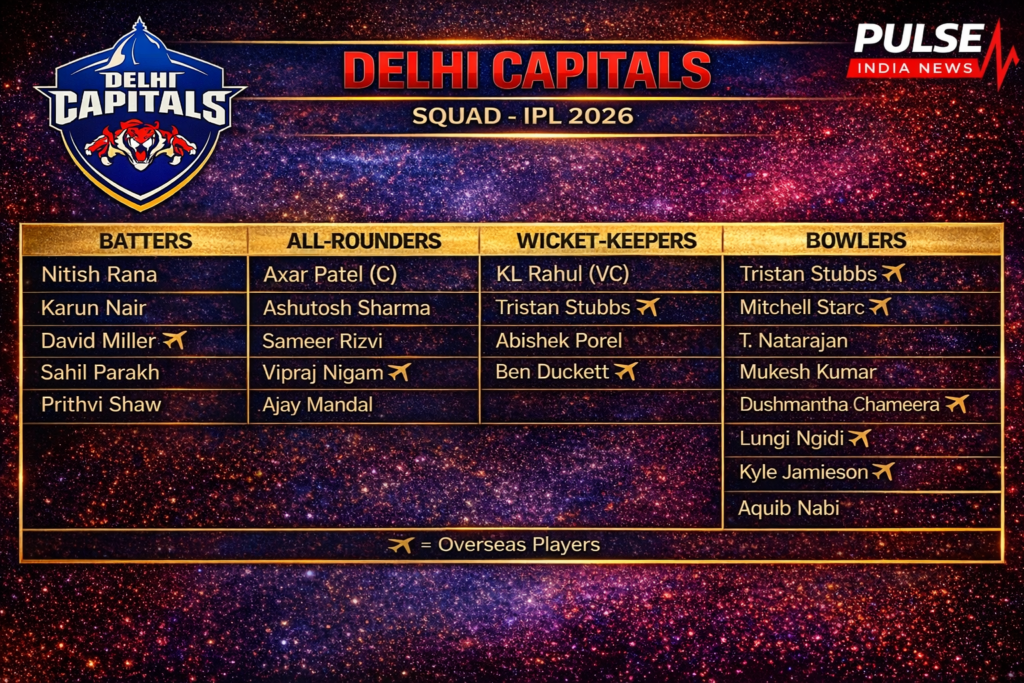 DELHI CAPITALS

PULSE
INDIA NEWS

DELHI CAPITALS
SQUAD - IPL 2026

| BATTERS | ALL-ROUNDERS | WICKET-KEEPERS | BOWLERS |
|---|---|---|---|
| Nitish Rana | Axar Patel (C) | KL Rahul (VC) | Tristan Stubbs ✈ |
| Karun Nair | Ashutosh Sharma | Tristan Stubbs ✈ | Mitchell Starc ✈ |
| David Miller ✈ | Sameer Rizvi | Abishek Porel | T. Natarajan |
| Sahil Parakh | Vipraj Nigam ✈ | Ben Duckett ✈ | Mukesh Kumar |
| Prithvi Shaw | Ajay Mandal | | Dushmantha Chameera ✈ |
| | | | Lungi Ngidi ✈ |
| | | | Kyle Jamieson ✈ |
| | | | Aquib Nabi |

✈ = Overseas Players